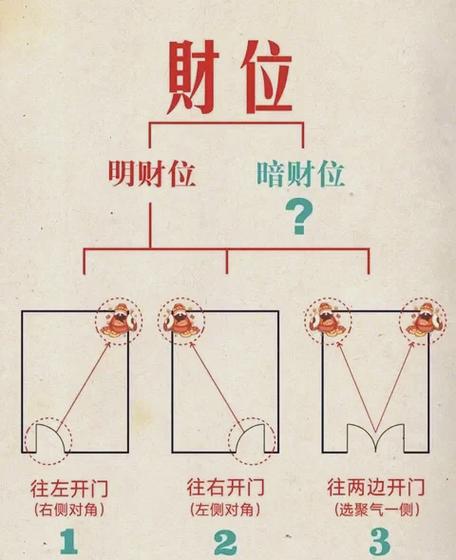 财位

明财位

暗财位
?

往左开门
(右侧对角)
1

往右开门
(左侧对角)
2

往两边开门
(选聚气一侧)
3