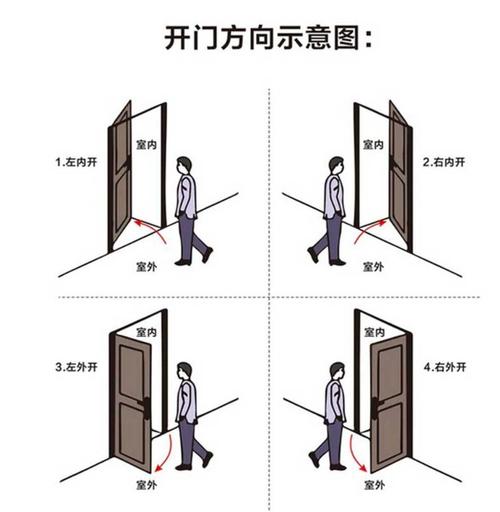 开门方向示意图：

1.左内开

室内

室外

2.右内开

室内

室外

3.左外开

室内

室外

4.右外开

室内

室外