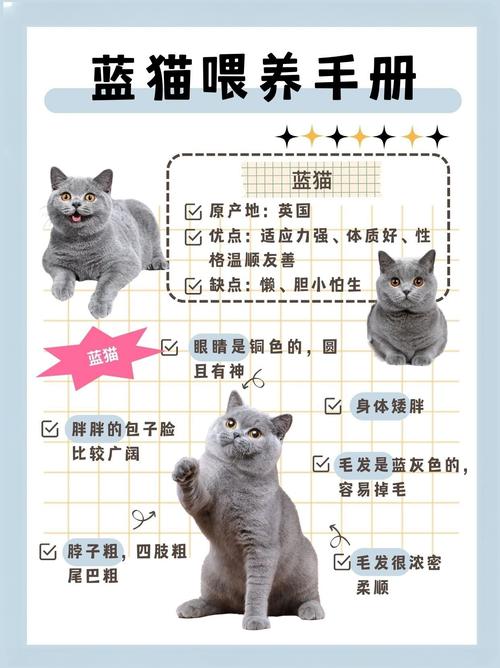 蓝猫喂养手册

蓝猫

原产地：英国

优点：适应力强、体质好、性格温顺友善

缺点：懒、胆小怕生

蓝猫

眼睛是铜色的，圆且有神

身体矮胖

胖胖的包子脸比较广阔

毛发是蓝灰色的，容易掉毛

脖子粗，四肢粗尾巴粗

毛发很浓密柔顺